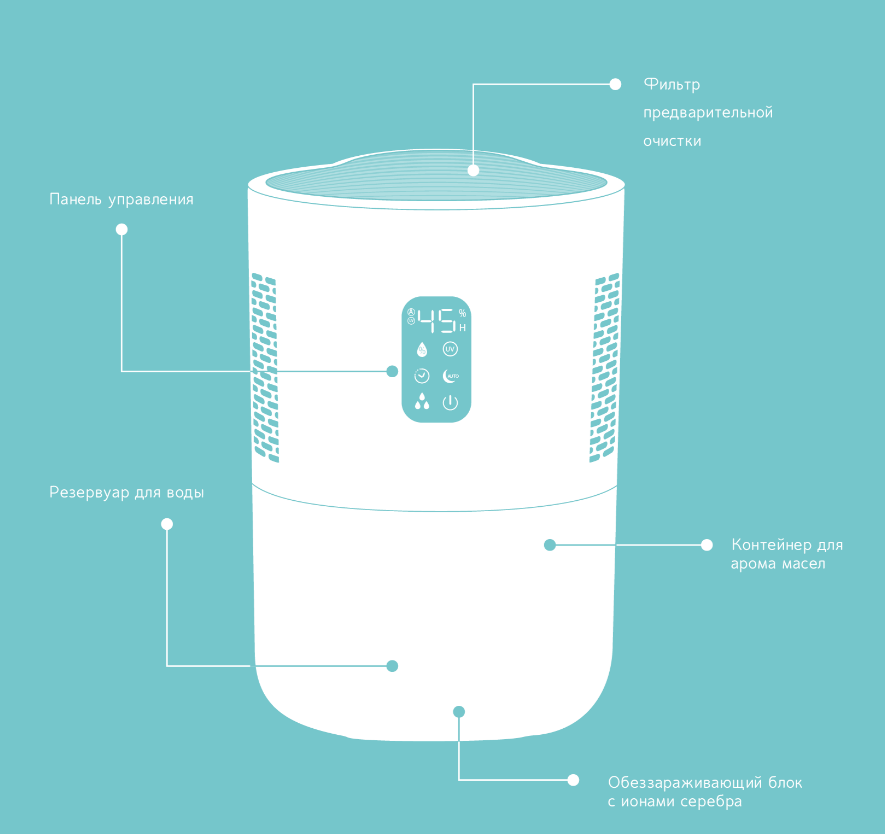 Фильтр предварительной очистки

Панель управления

45 % H

UV

AUTO

Резервуар для воды

Контейнер для арома масел

Обеззараживающий блок с ионами серебра